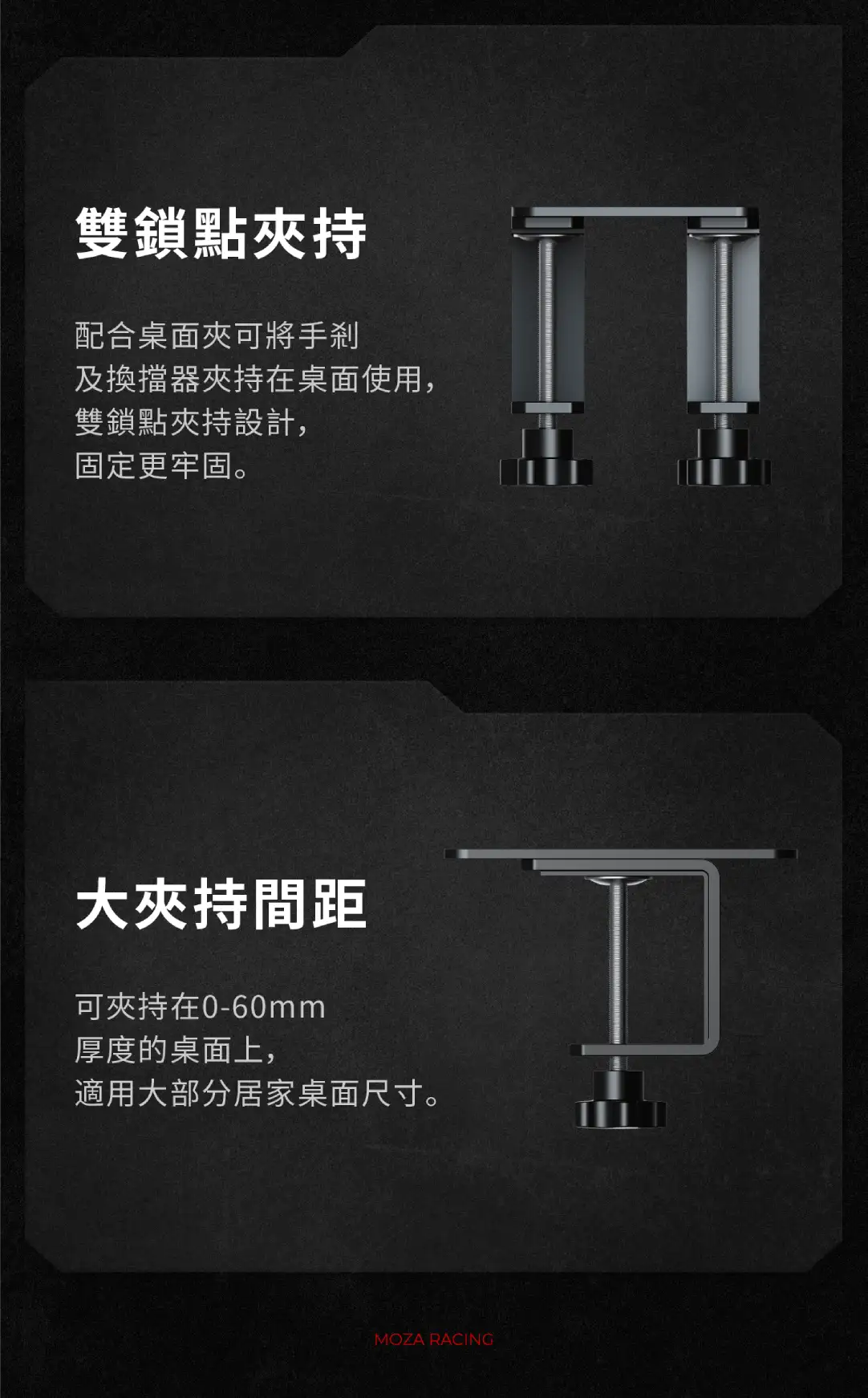 雙鎖點夾持

配合桌面夾可將手剎
及換擋器夾持在桌面使用，
雙鎖點夾持設計，
固定更牢固。

大夾持間距

可夾持在0-60mm
厚度的桌面上，
適用大部分居家桌面尺寸。

MOZA RACING